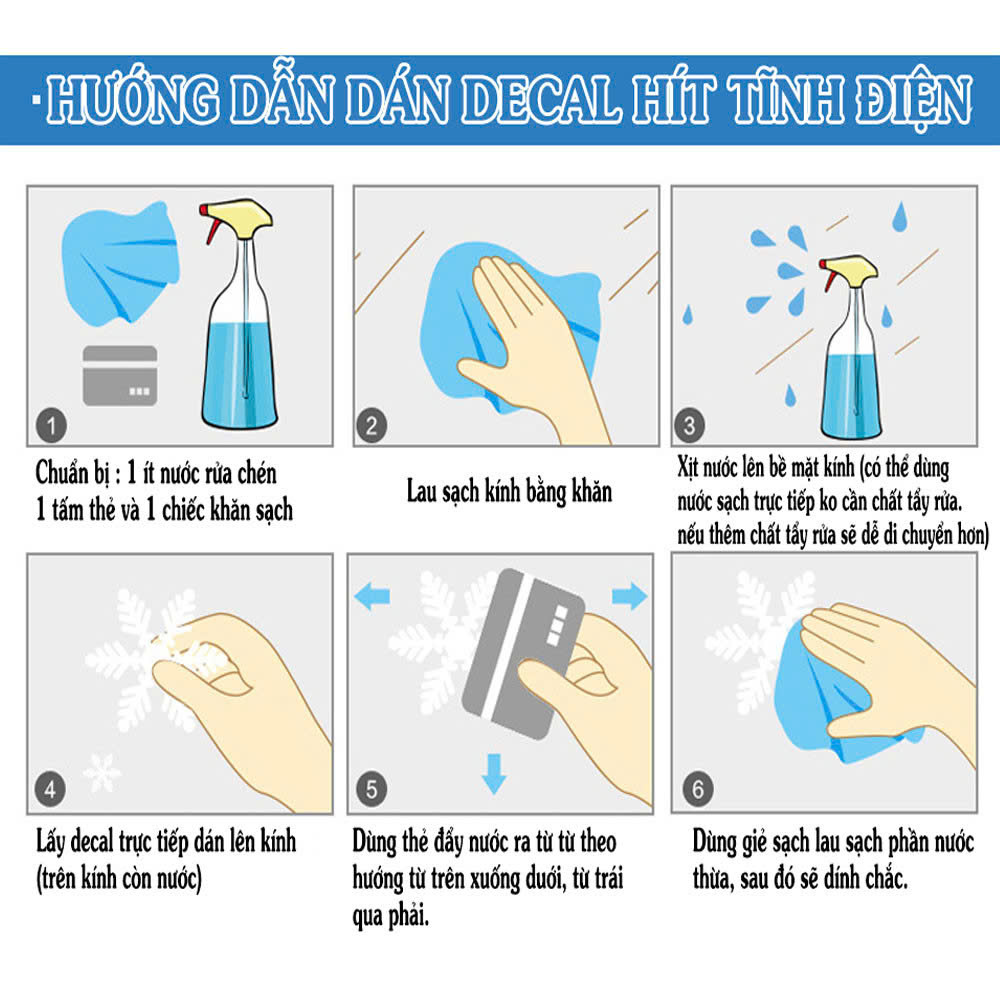 ·HƯỚNG DẪN DÁN DECAL HÍT TĨNH ĐIỆN

1

Chuẩn bị : 1 ít nước rửa chén
1 tấm thẻ và 1 chiếc khăn sạch

2

Lau sạch kính bằng khăn

3

Xịt nước lên bề mặt kính (có thể dùng nước sạch trực tiếp ko cần chất tẩy rửa. nếu thêm chất tẩy rửa sẽ dễ di chuyển hơn)

4

Lấy decal trực tiếp dán lên kính (trên kính còn nước)

5

Dùng thẻ đẩy nước ra từ từ theo hướng từ trên xuống dưới, từ trái qua phải.

6

Dùng giẻ sạch lau sạch phần nước thừa, sau đó sẽ dính chắc.